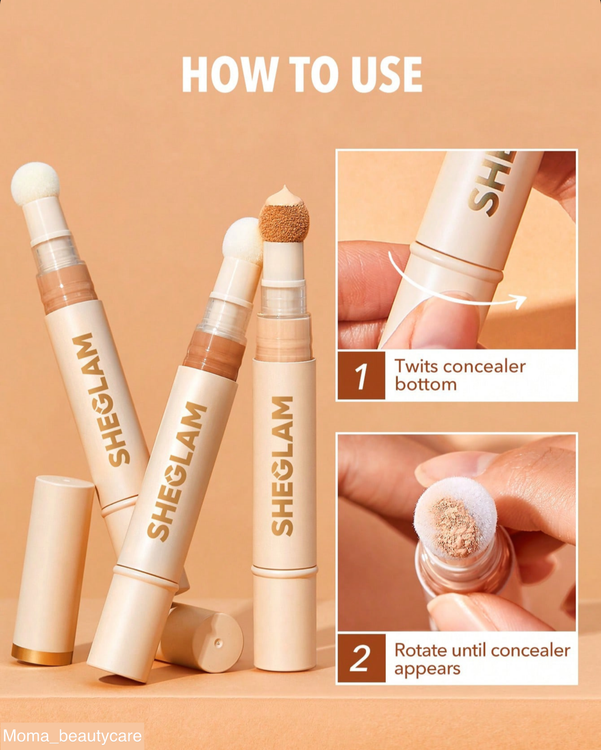 HOW TO USE

SHEGLAM

SHEGLAM

SHEGLAM

SHE

1 Twits concealer bottom

2 Rotate until concealer appears

Moma_beautycare